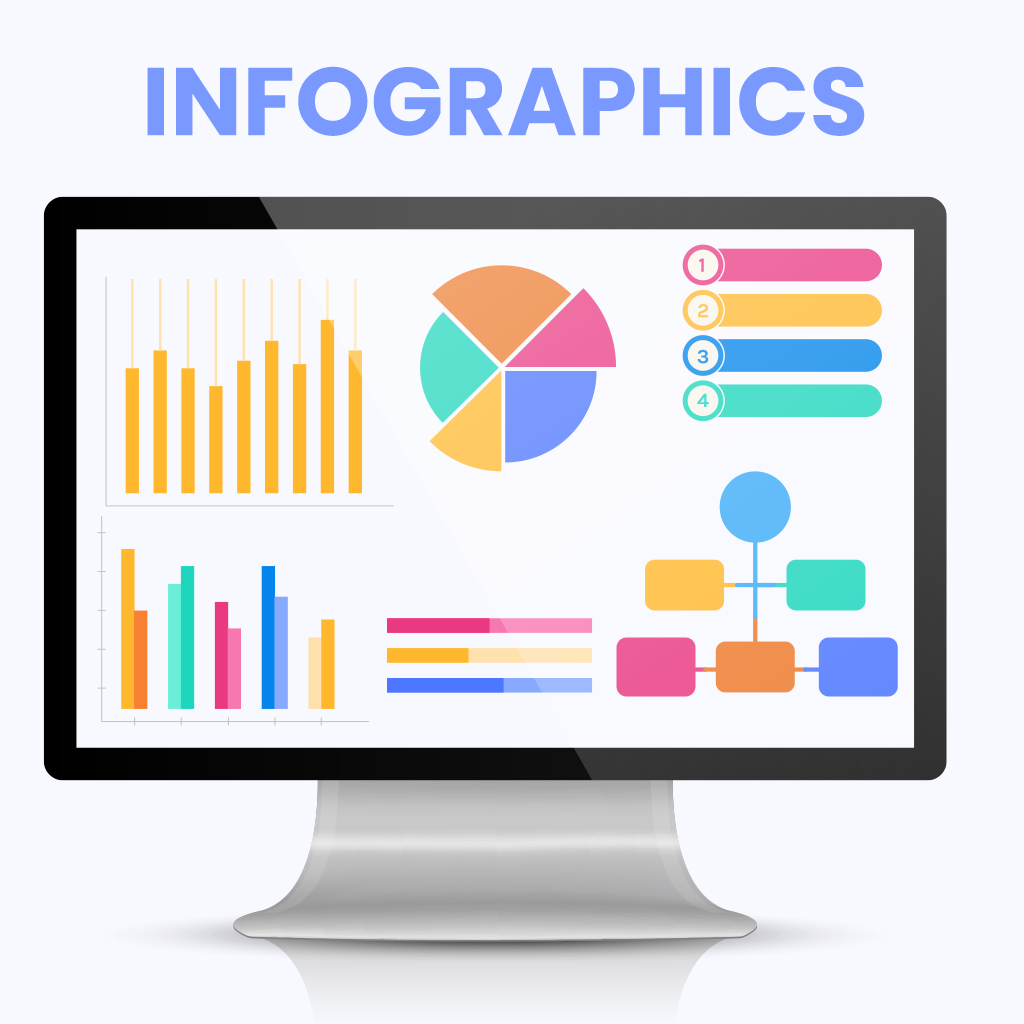 INFOGRAPHICS

1
2
3
4